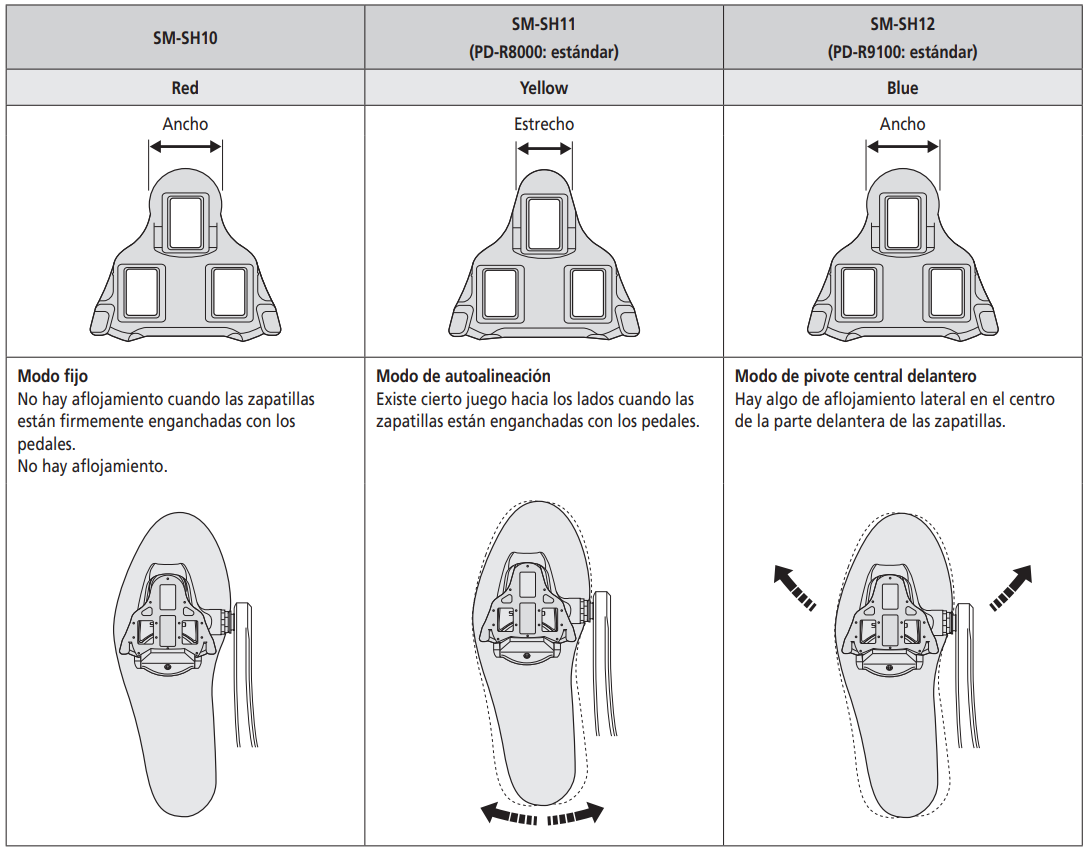 | SM-SH10 | SM-SH11 (PD-R8000: estándar) | SM-SH12 (PD-R9100: estándar) |
|---|---|---|
| Red | Yellow | Blue |
| Ancho | Estrecho | Ancho |
| **Modo fijo** No hay aflojamiento cuando las zapatillas están firmemente enganchadas con los pedales. No hay aflojamiento. | **Modo de autoalineación** Existe cierto juego hacia los lados cuando las zapatillas están enganchadas con los pedales. | **Modo de pivote central delantero** Hay algo de aflojamiento lateral en el centro de la parte delantera de las zapatillas. |